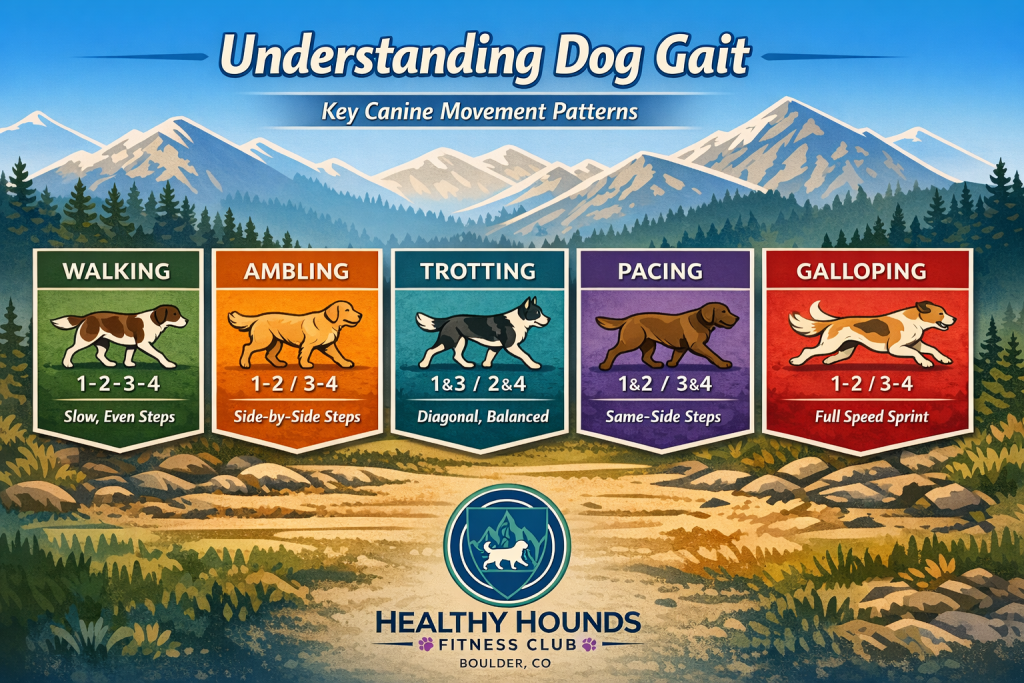 Understanding Dog Gait

Key Canine Movement Patterns

WALKING
1-2-3-4
Slow, Even Steps

AMBLING
1-2 / 3-4
Side-by-Side Steps

TROTTING
1&3 / 2&4
Diagonal, Balanced

PACING
1&2 / 3&4
Same-Side Steps

GALLOPING
1-2 / 3-4
Full Speed Sprint

HEALTHY HOUNDS
FITNESS CLUB
BOULDER, CO